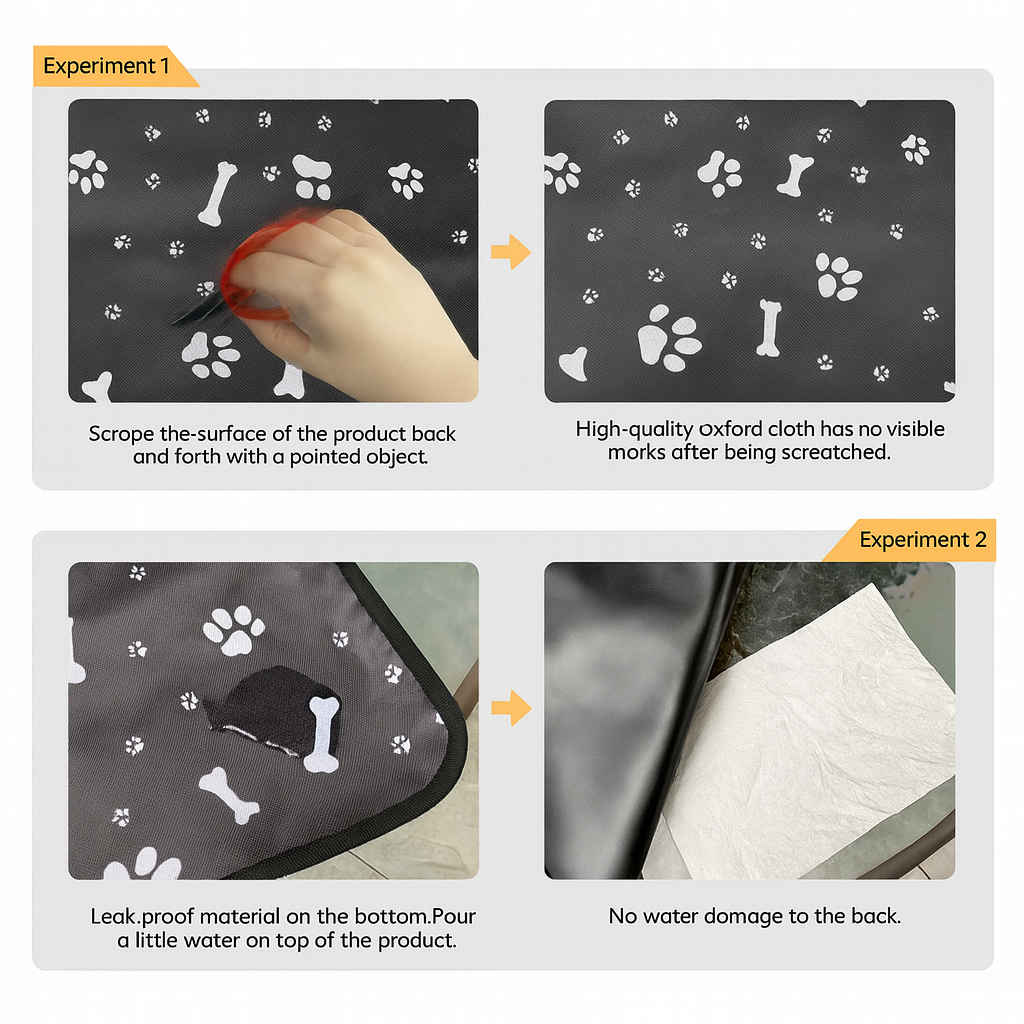 Experiment 1

Scrope the-surface of the product back and forth with a pointed object.

High-quality oxford cloth has no visible morks after being screatched.

Experiment 2

Leak.proof material on the bottom.Pour a little water on top of the product.

No water domage to the back.