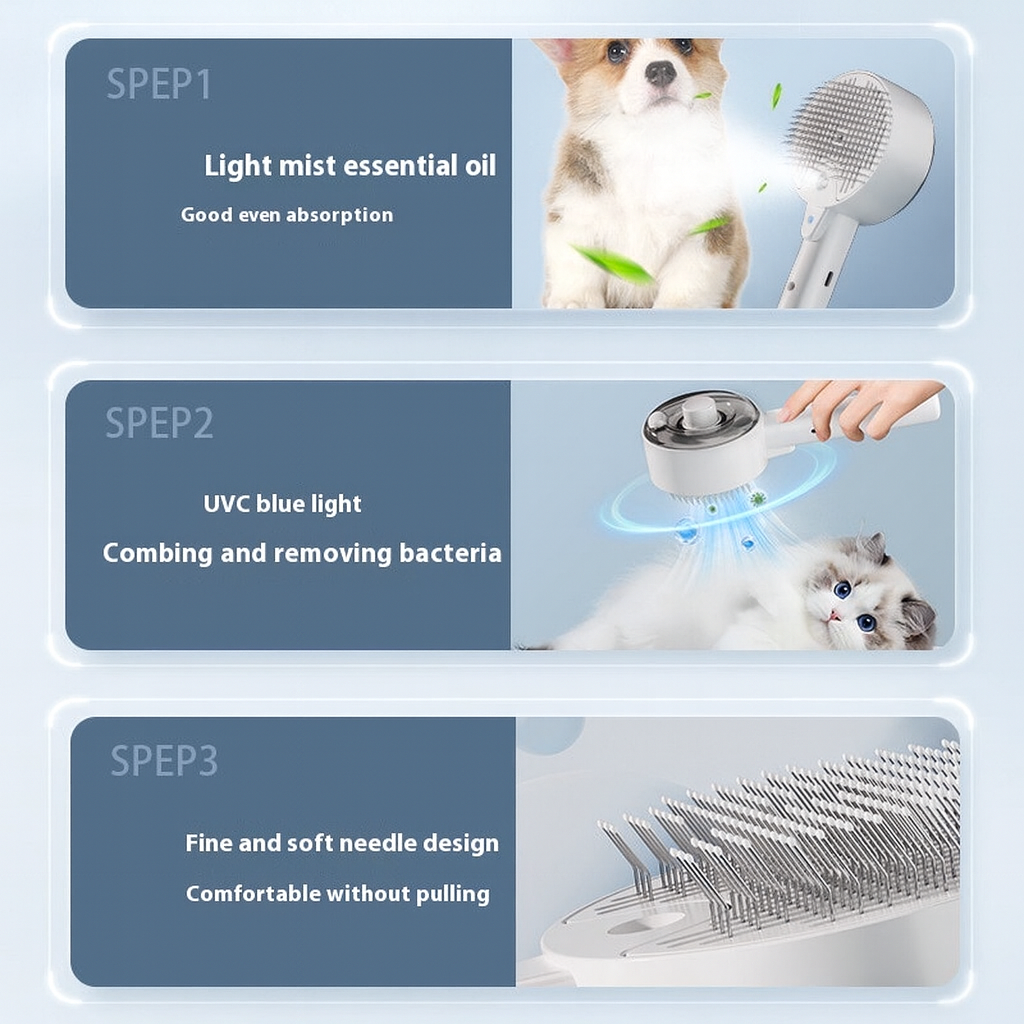 SPEP1

Light mist essential oil

Good even absorption

SPEP2

UVC blue light

Combing and removing bacteria

SPEP3

Fine and soft needle design

Comfortable without pulling