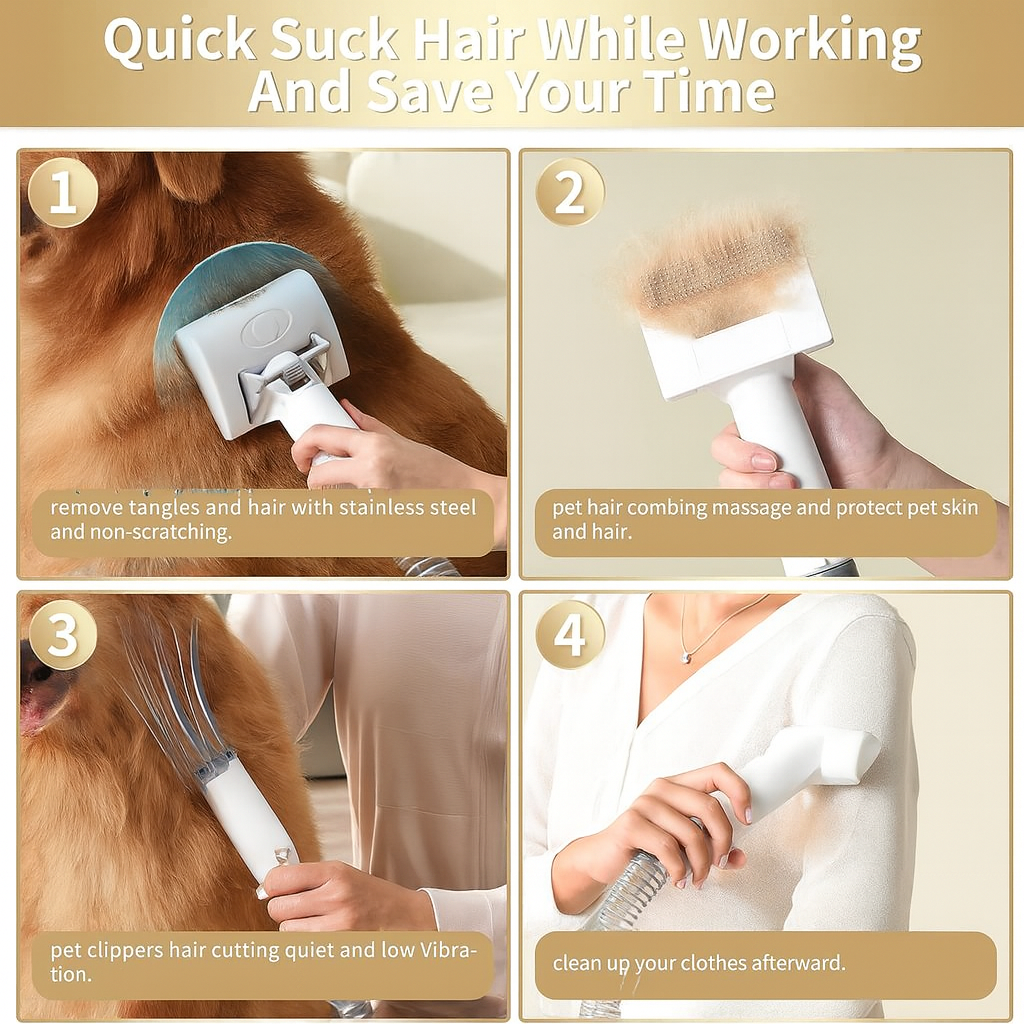 Quick Suck Hair While Working And Save Your Time

1

remove tangles and hair with stainless steel and non-scratching.

2

pet hair combing massage and protect pet skin and hair.

3

pet clippers hair cutting quiet and low Vibration.

4

clean up your clothes afterward.